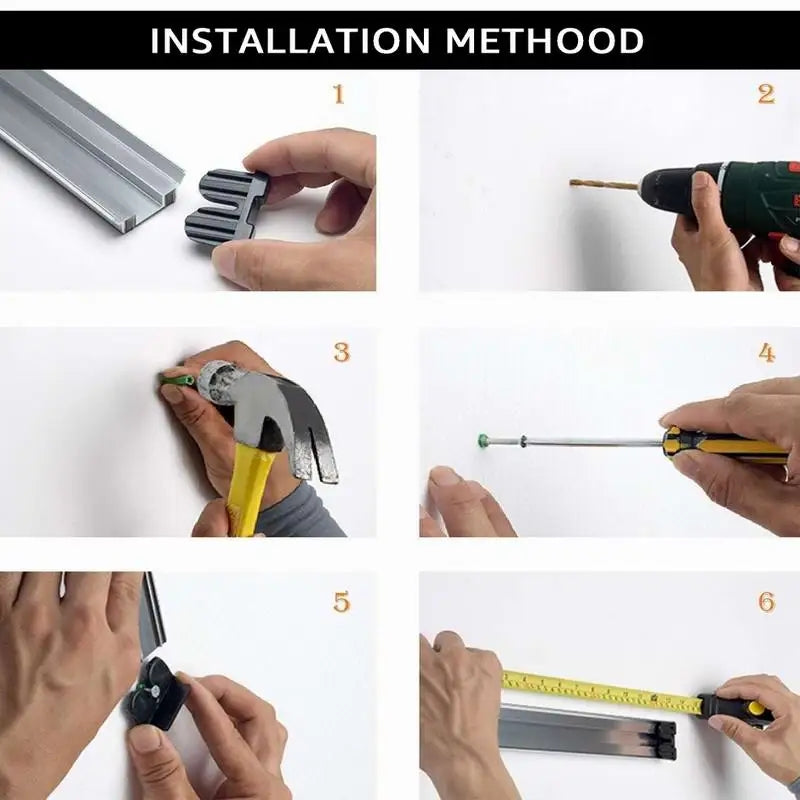 INSTALLATION METHOOD

1

2

3

4

5

6