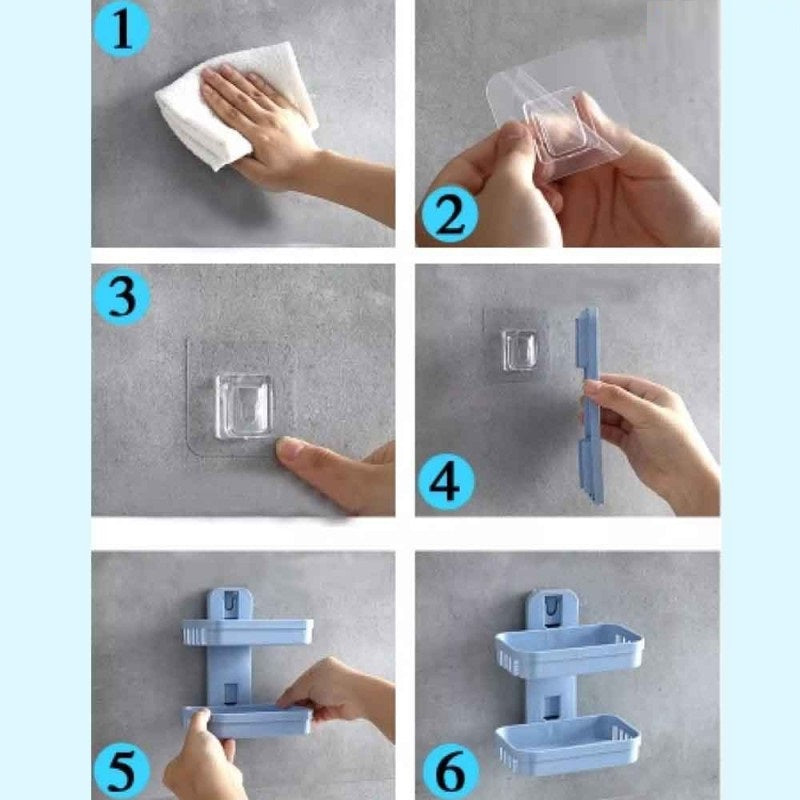 1
2
3
4
5
6