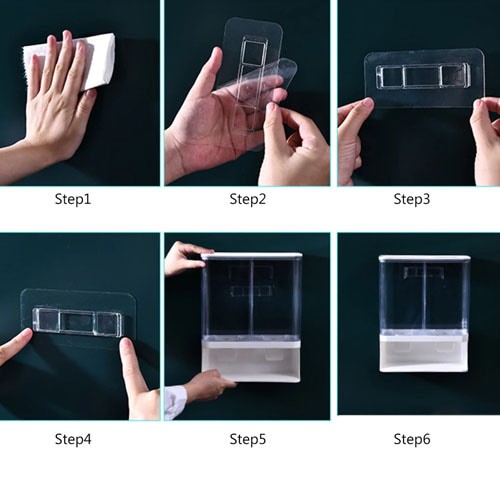 Step1

Step2

Step3

Step4

Step5

Step6