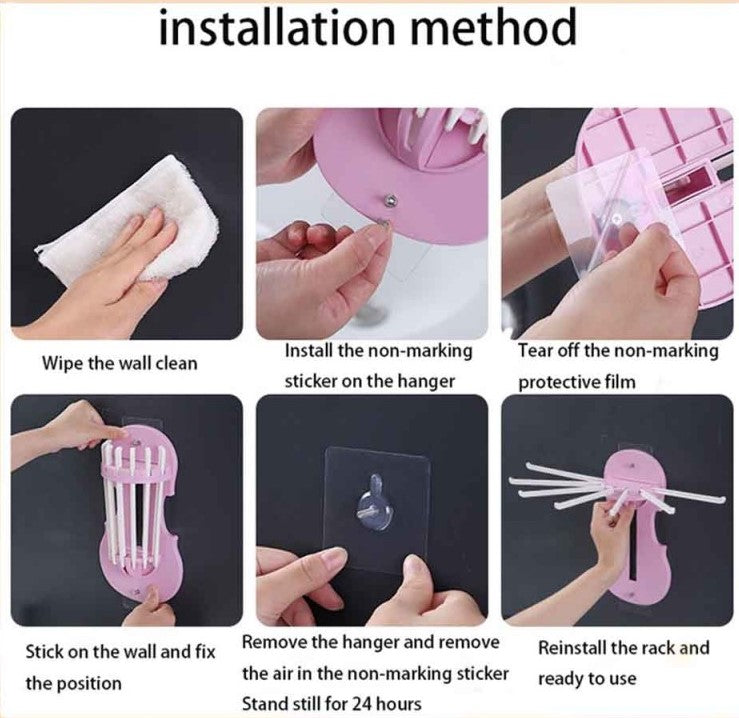 installation method

Wipe the wall clean

Install the non-marking sticker on the hanger

Tear off the non-marking protective film

Stick on the wall and fix the position

Remove the hanger and remove the air in the non-marking sticker Stand still for 24 hours

Reinstall the rack and ready to use