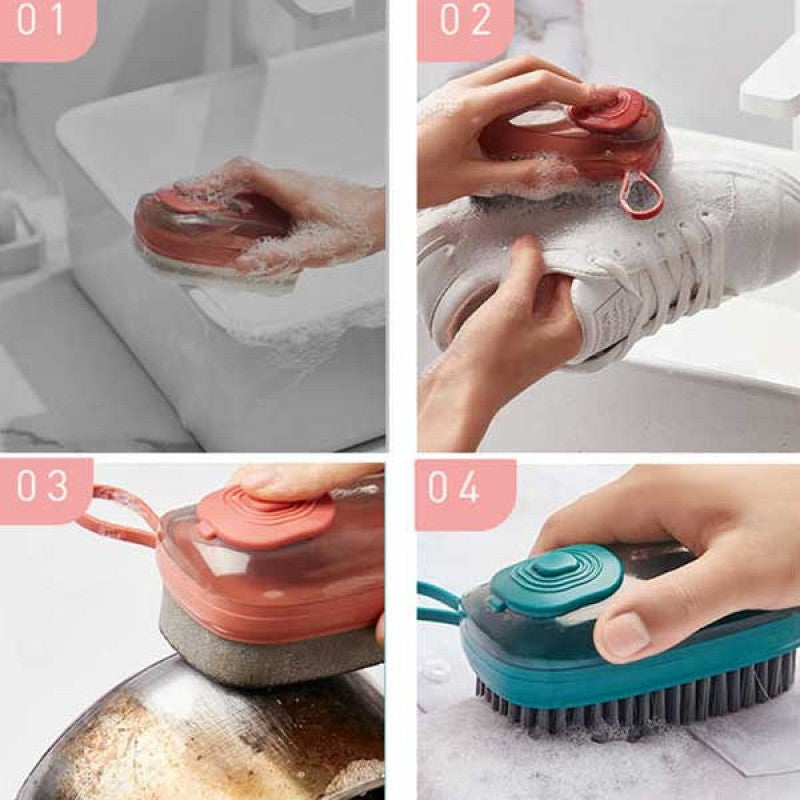 01

02

03

04