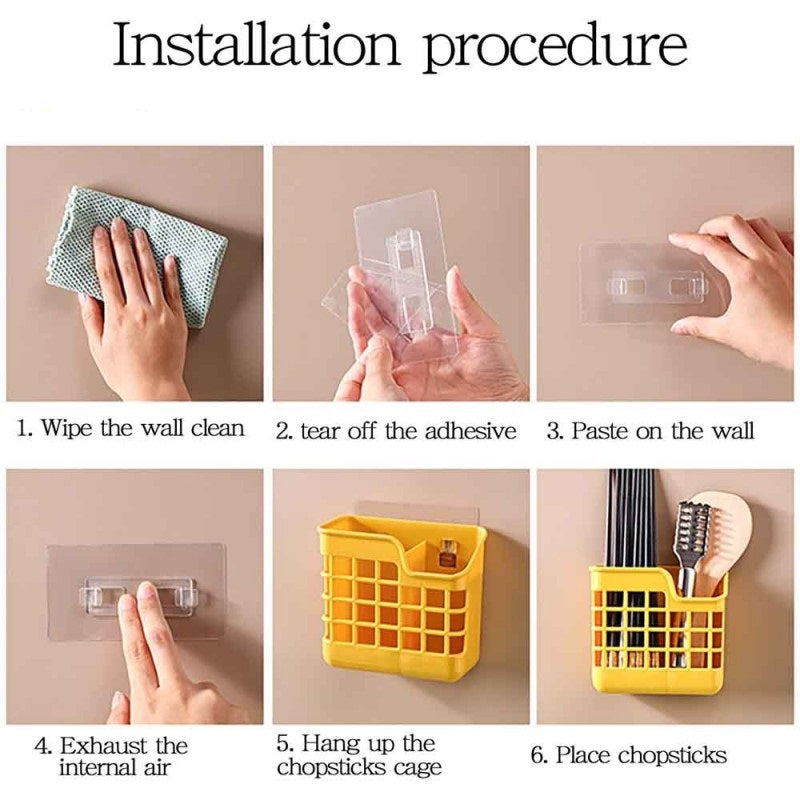 Installation procedure

1. Wipe the wall clean

2. tear off the adhesive

3. Paste on the wall

4. Exhaust the internal air

5. Hang up the chopsticks cage

6. Place chopsticks