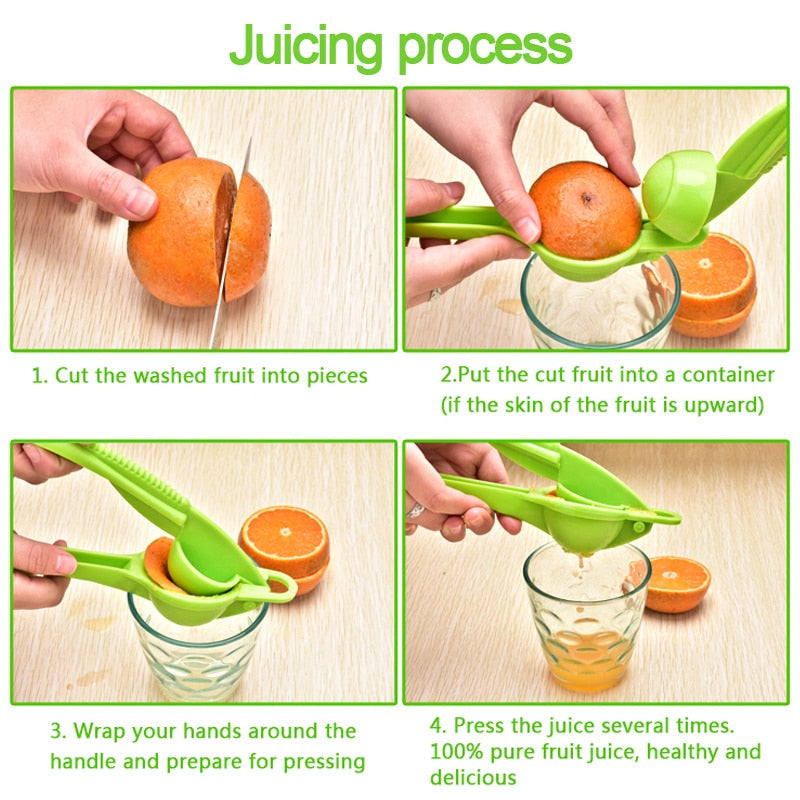 Juicing process

1. Cut the washed fruit into pieces

2.Put the cut fruit into a container (if the skin of the fruit is upward)

3. Wrap your hands around the handle and prepare for pressing

4. Press the juice several times. 100% pure fruit juice, healthy and delicious