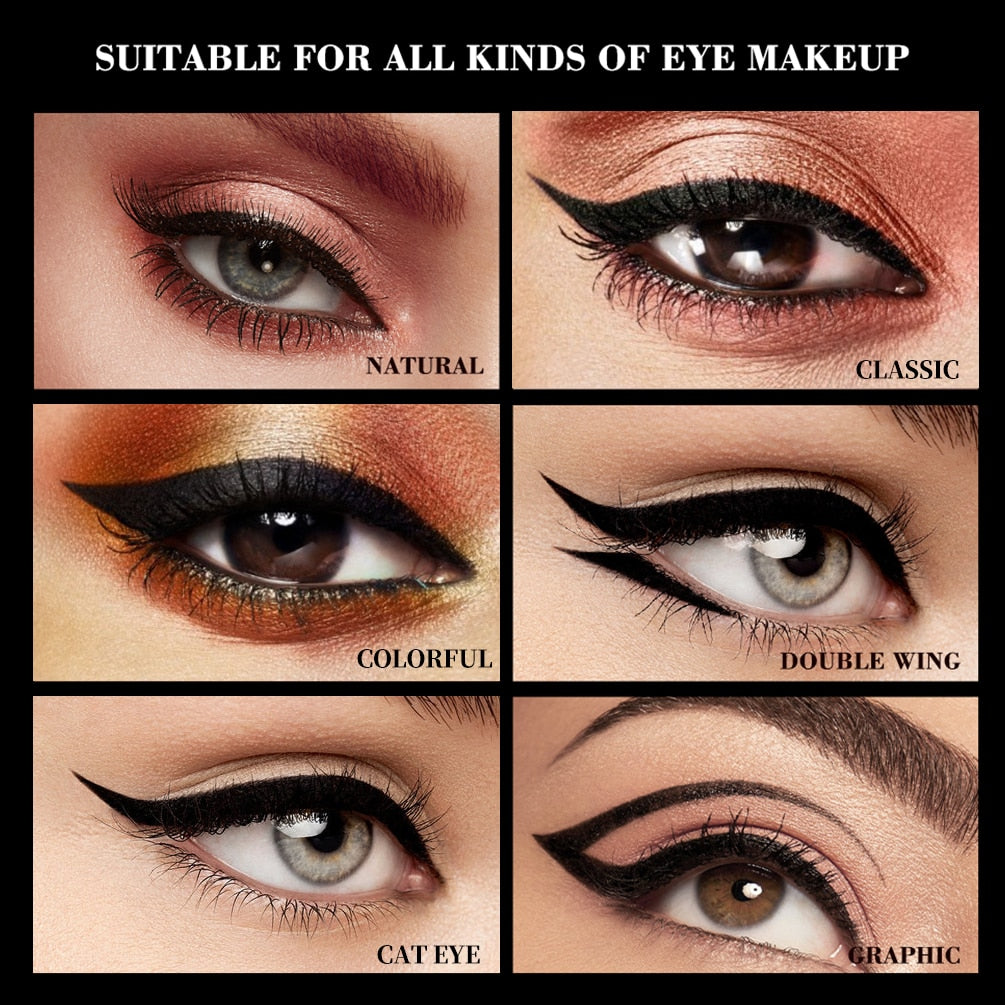 SUITABLE FOR ALL KINDS OF EYE MAKEUP

NATURAL

CLASSIC

COLORFUL

DOUBLE WING

CAT EYE

GRAPHIC