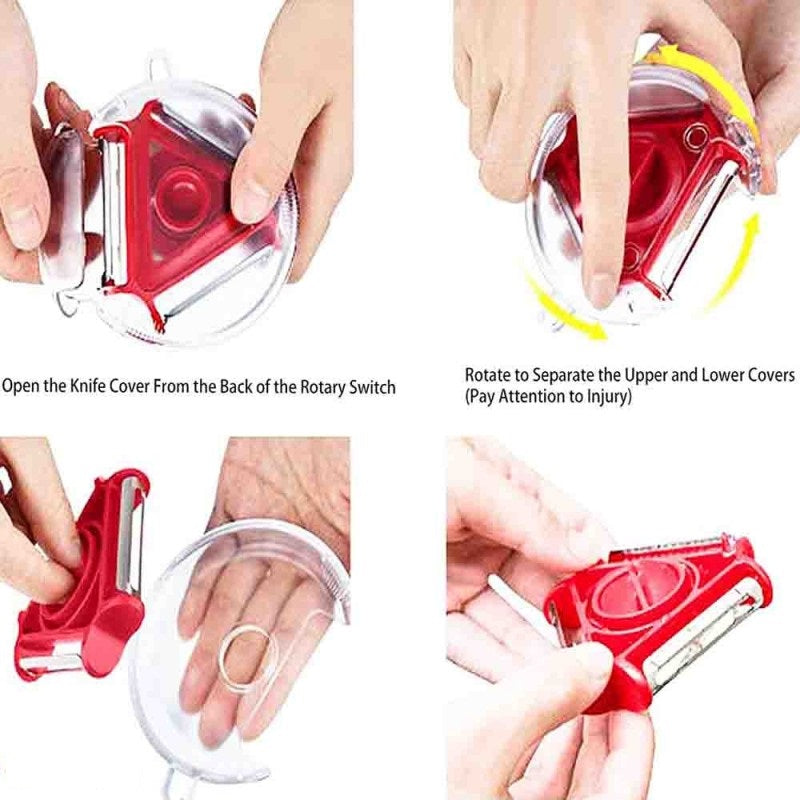 Open the Knife Cover From the Back of the Rotary Switch

Rotate to Separate the Upper and Lower Covers
(Pay Attention to Injury)