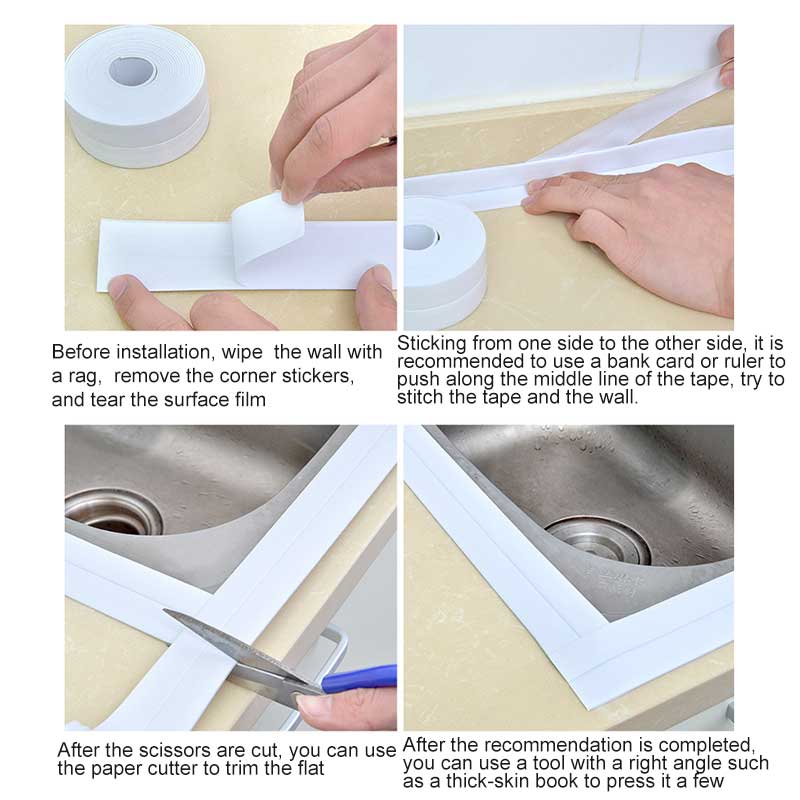 Before installation, wipe the wall with a rag, remove the corner stickers, and tear the surface film

Sticking from one side to the other side, it is recommended to use a bank card or ruler to push along the middle line of the tape, try to stitch the tape and the wall.

After the scissors are cut, you can use the paper cutter to trim the flat

After the recommendation is completed, you can use a tool with a right angle such as a thick-skin book to press it a few