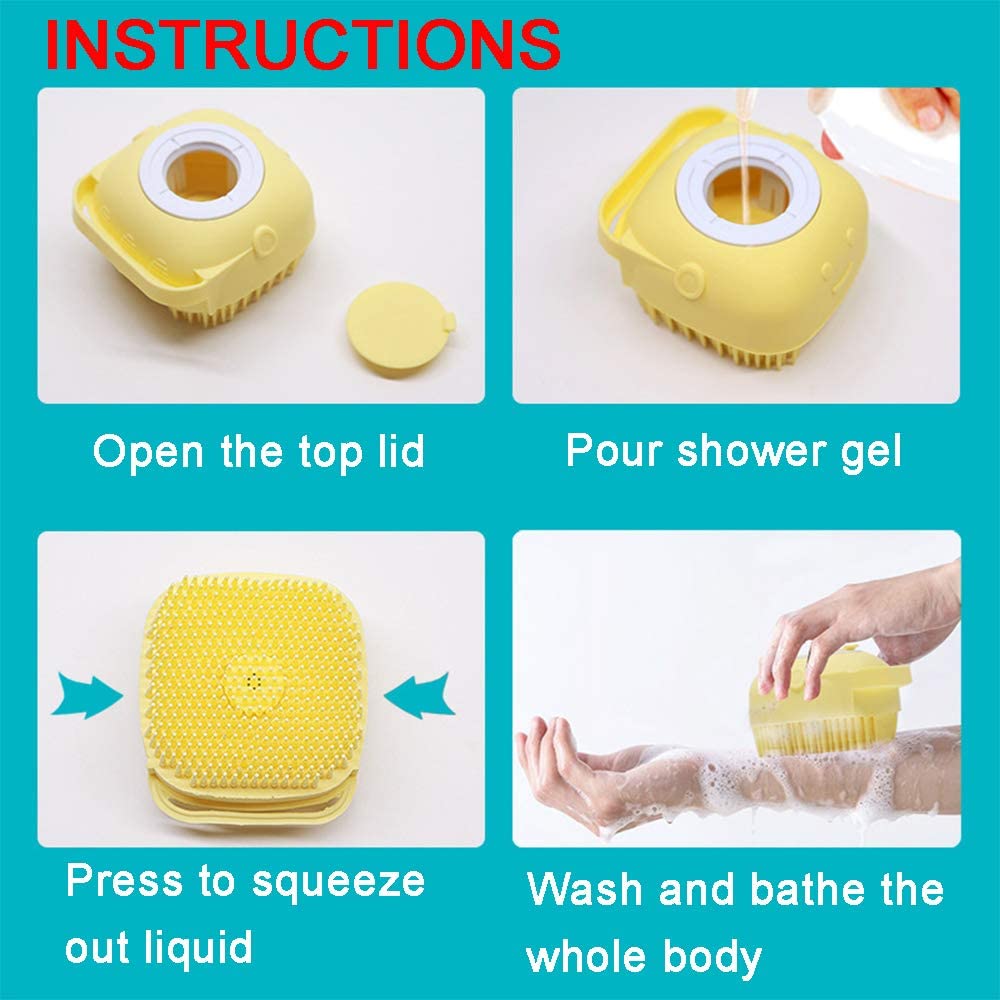 INSTRUCTIONS

Open the top lid

Pour shower gel

Press to squeeze out liquid

Wash and bathe the whole body