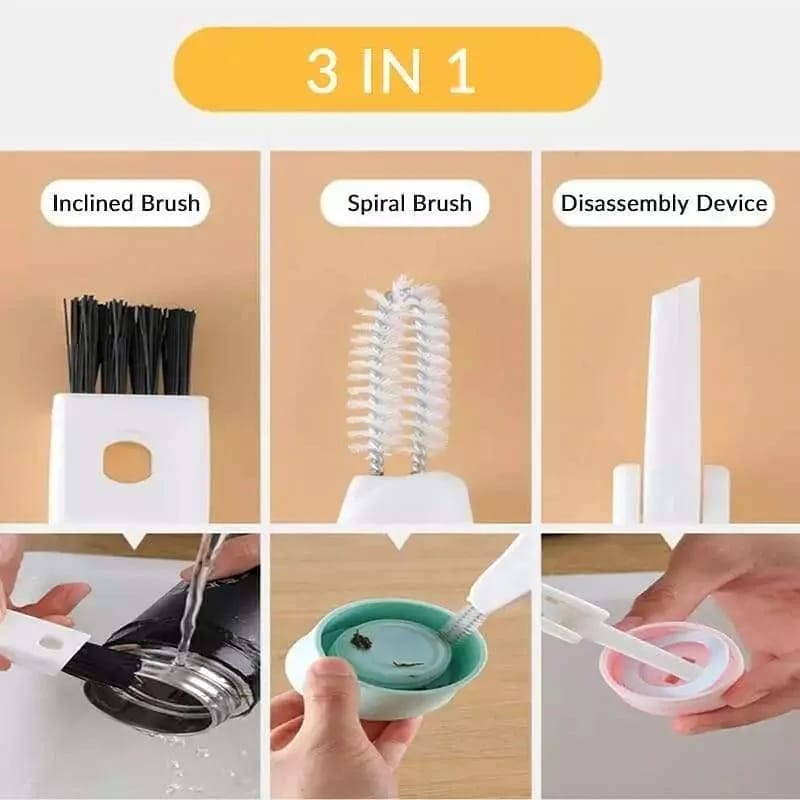 3 IN 1

Inclined Brush

Spiral Brush

Disassembly Device