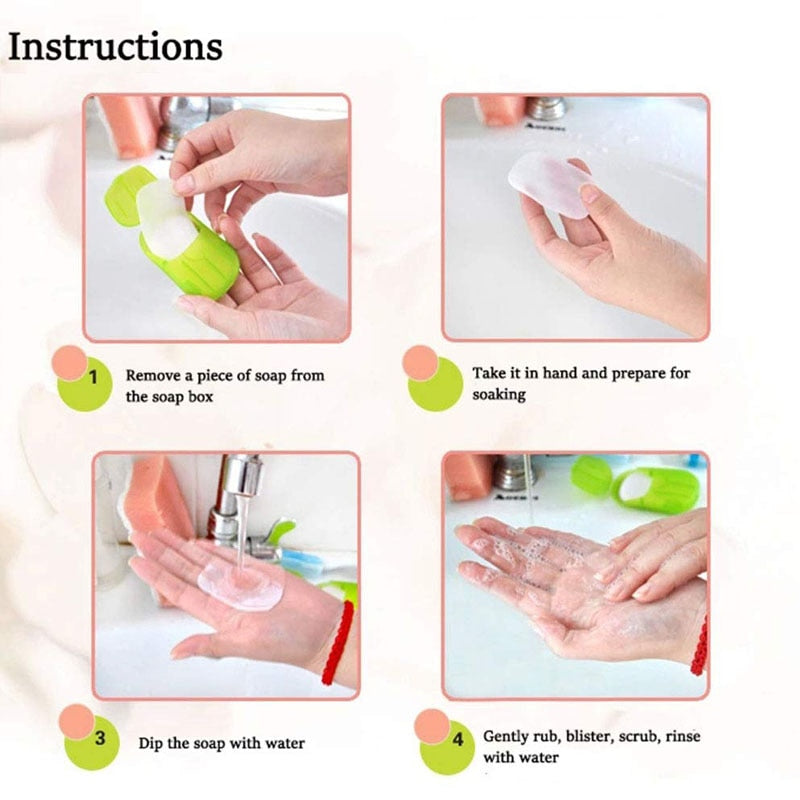 Instructions

1 Remove a piece of soap from the soap box

Take it in hand and prepare for soaking

3 Dip the soap with water

4 Gently rub, blister, scrub, rinse with water