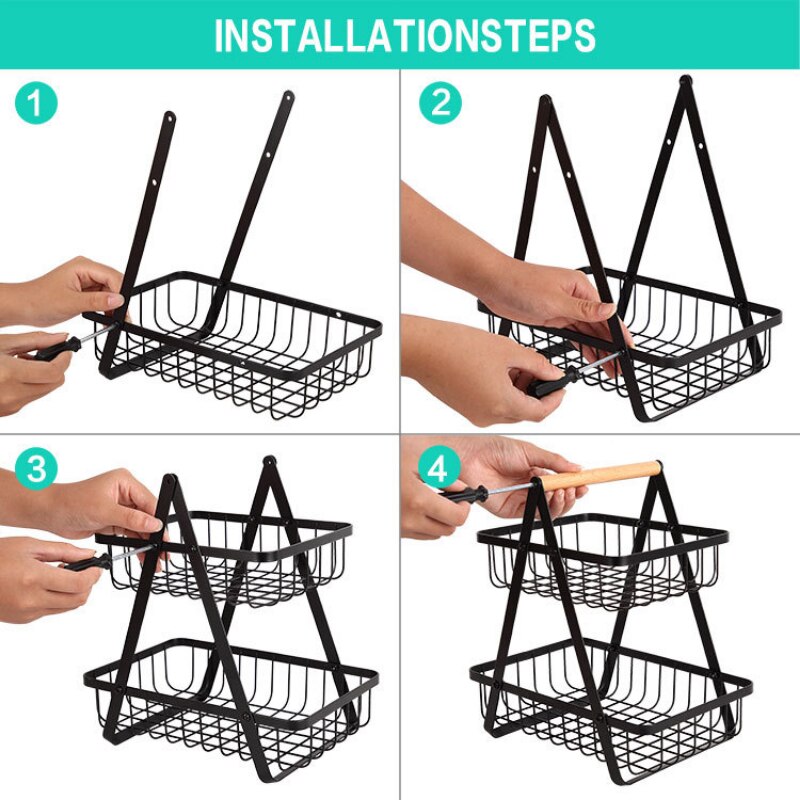 INSTALLATIONSTEPS

1

2

3

4